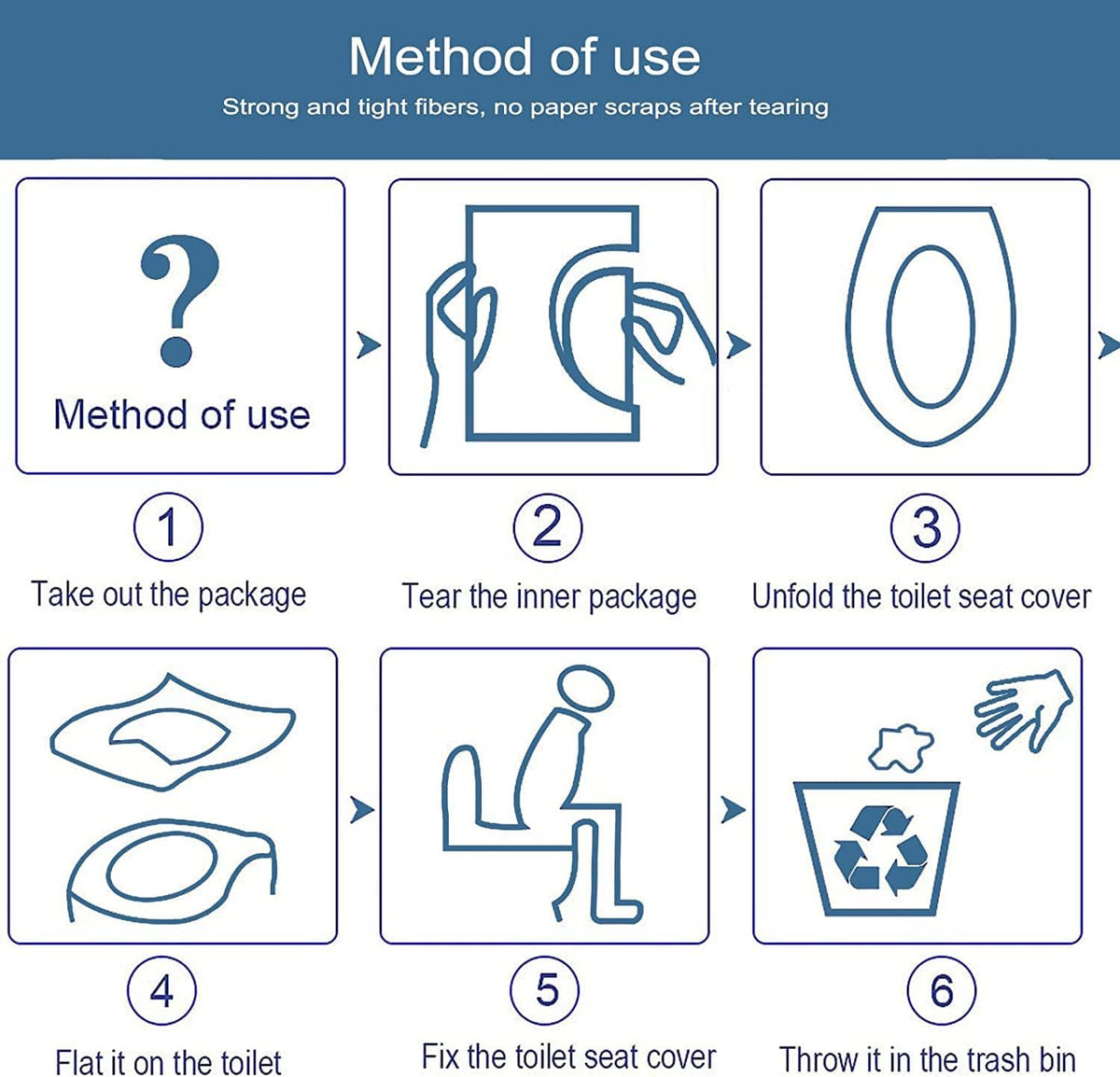 Method of use

Strong and tight fibers, no paper scraps after tearing

?

Method of use

1

Take out the package

2

Tear the inner package

3

Unfold the toilet seat cover

4

Flat it on the toilet

5

Fix the toilet seat cover

6

Throw it in the trash bin