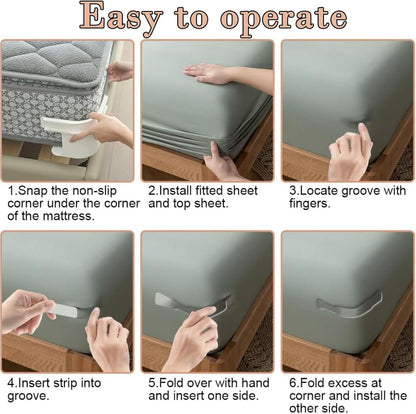 Easy to operate

1.Snap the non-slip corner under the corner of the mattress.

2.Install fitted sheet and top sheet.

3.Locate groove with fingers.

4.Insert strip into groove.

5.Fold over with hand and insert one side.

6.Fold excess at corner and install the other side.