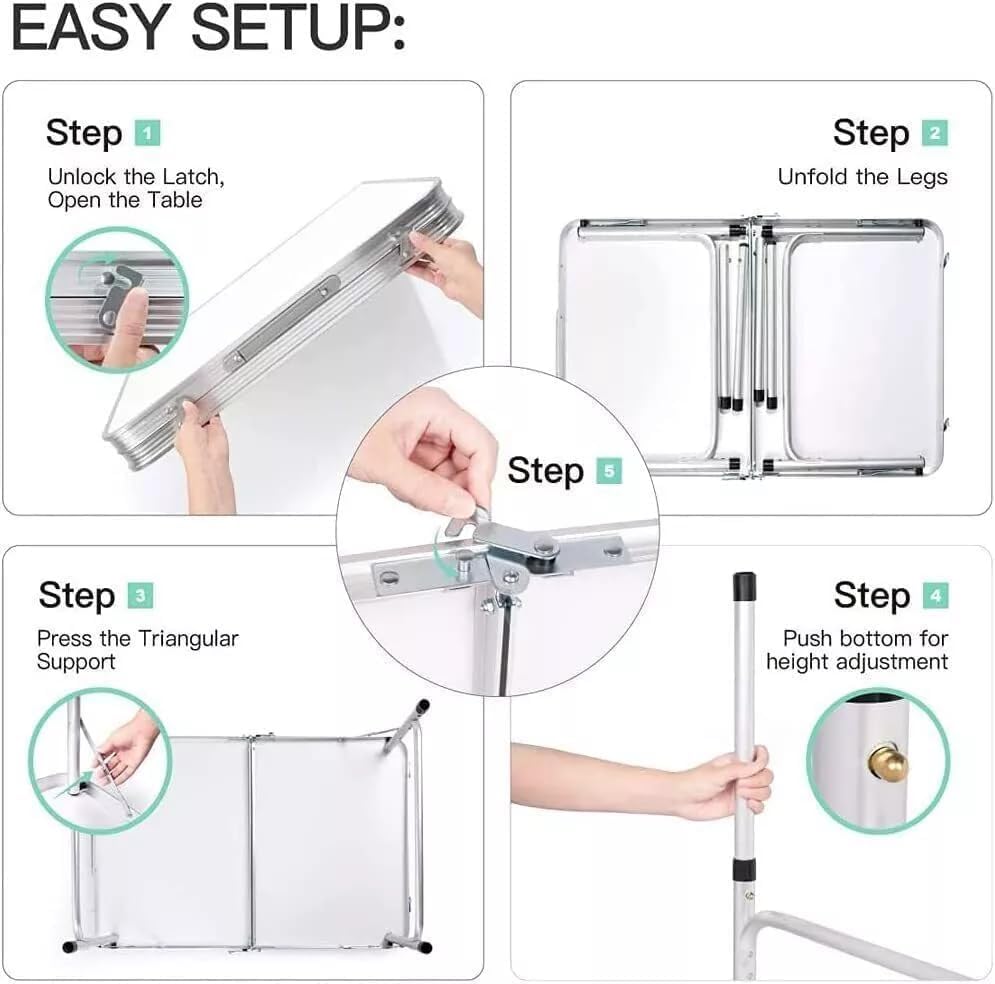 EASY SETUP:

Step 1
Unlock the Latch, Open the Table

Step 2
Unfold the Legs

Step 5

Step 3
Press the Triangular Support

Step 4
Push bottom for height adjustment